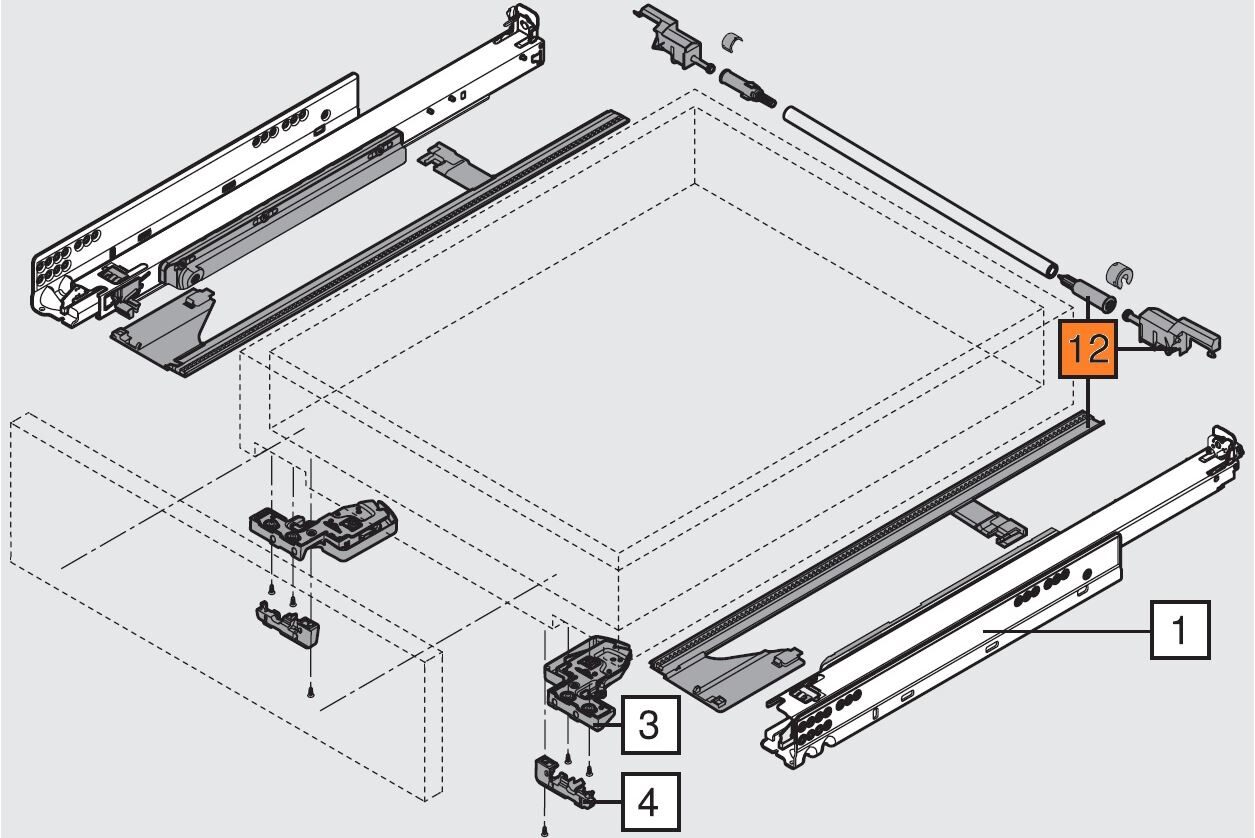 12
1
3
4