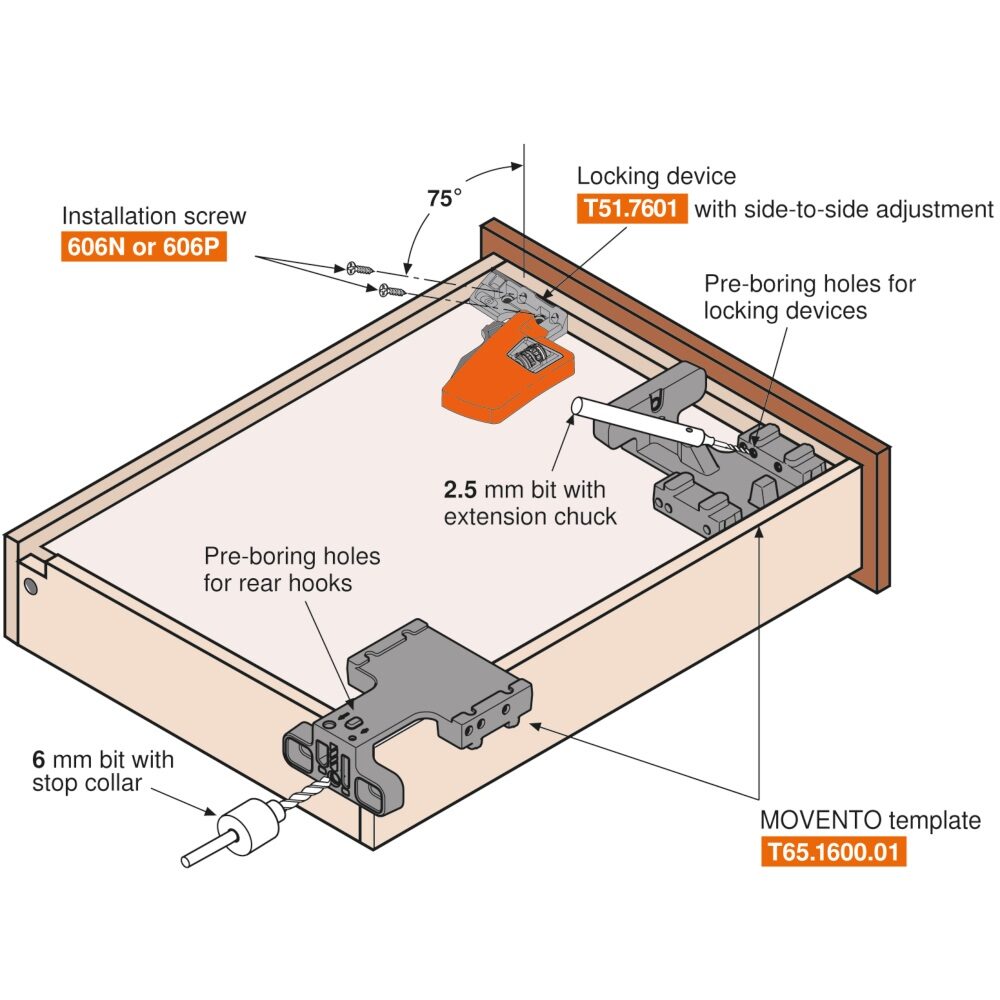 75°

Locking device
T51.7601 with side-to-side adjustment

Installation screw
606N or 606P

Pre-boring holes for locking devices

2.5 mm bit with extension chuck

Pre-boring holes for rear hooks

6 mm bit with stop collar

MOVENTO template
T65.1600.01