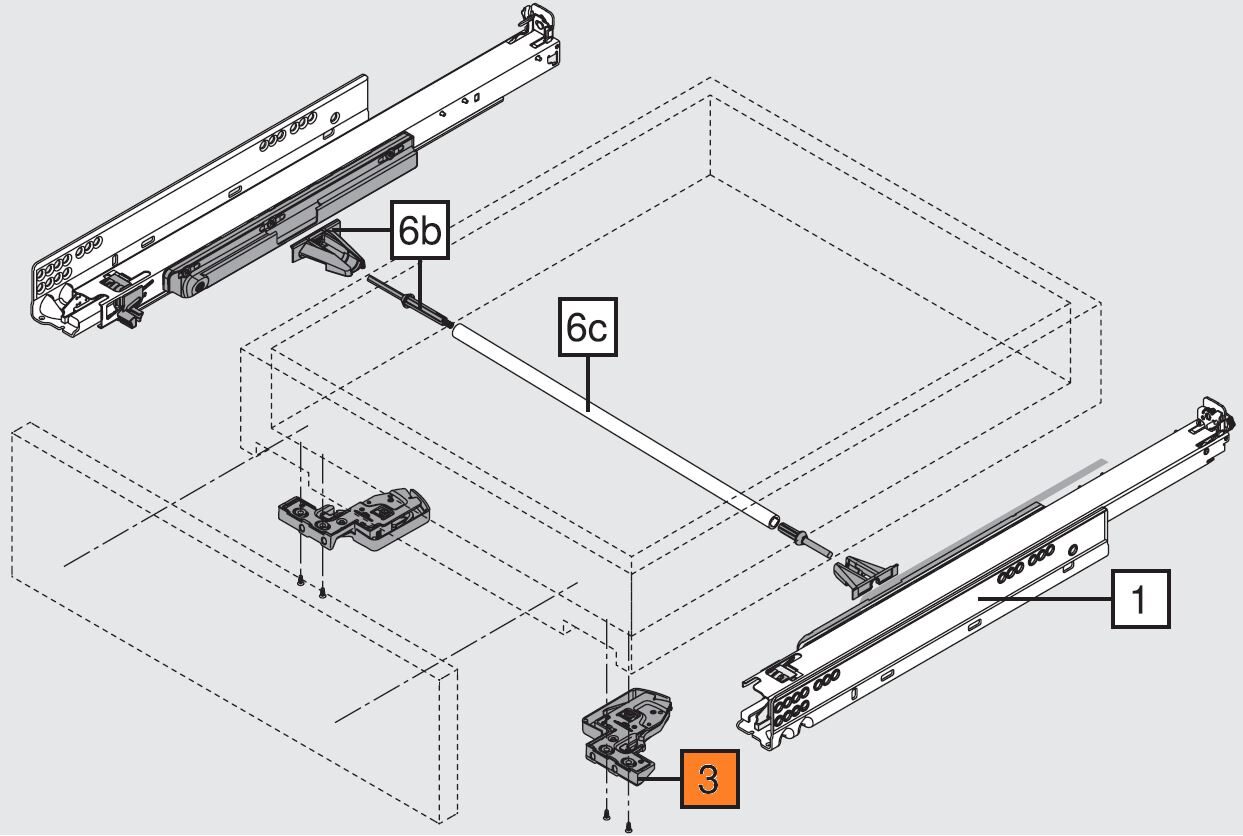 6b

6c

1

3