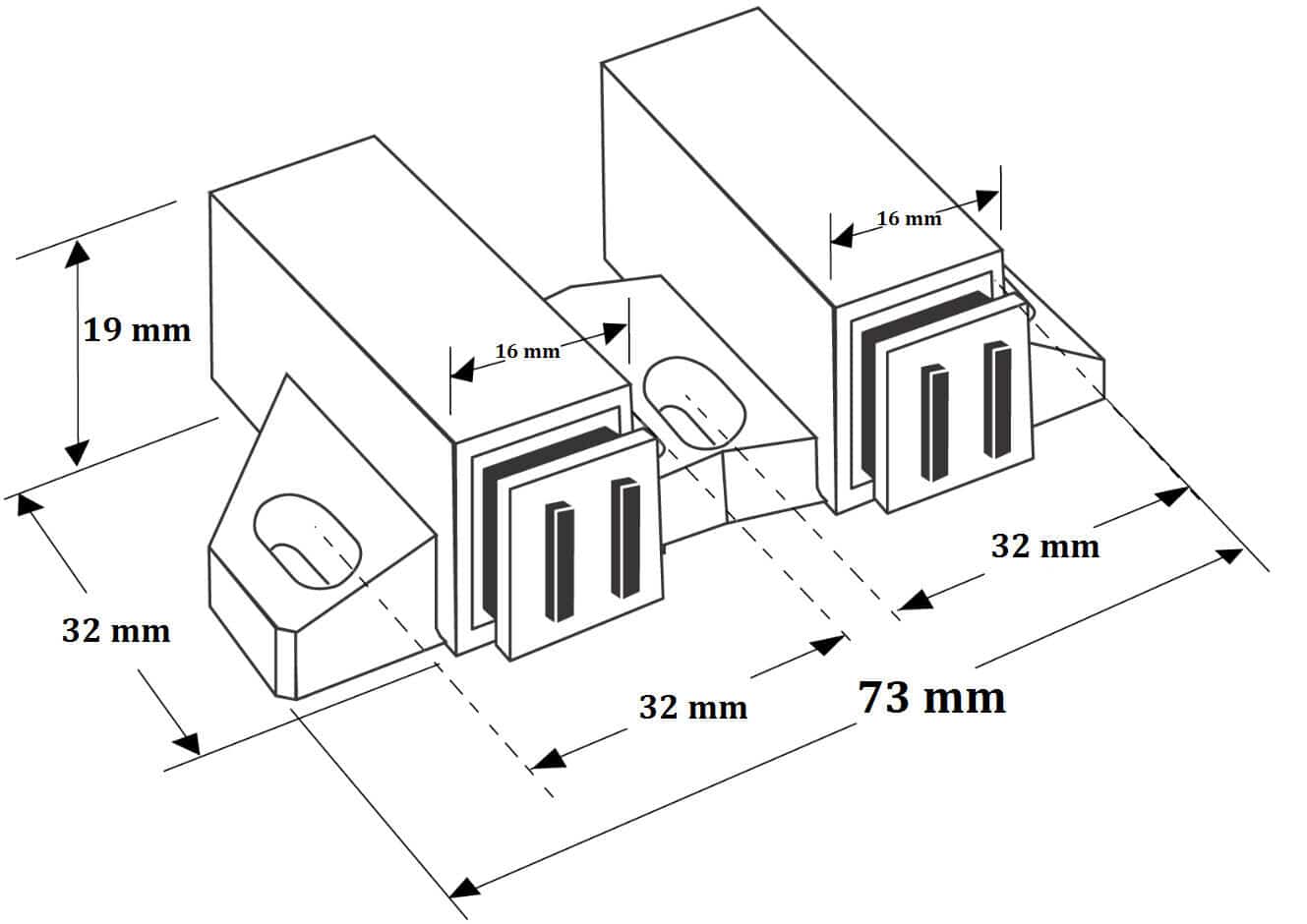 16 mm

19 mm

16 mm

32 mm

32 mm

32 mm

73 mm